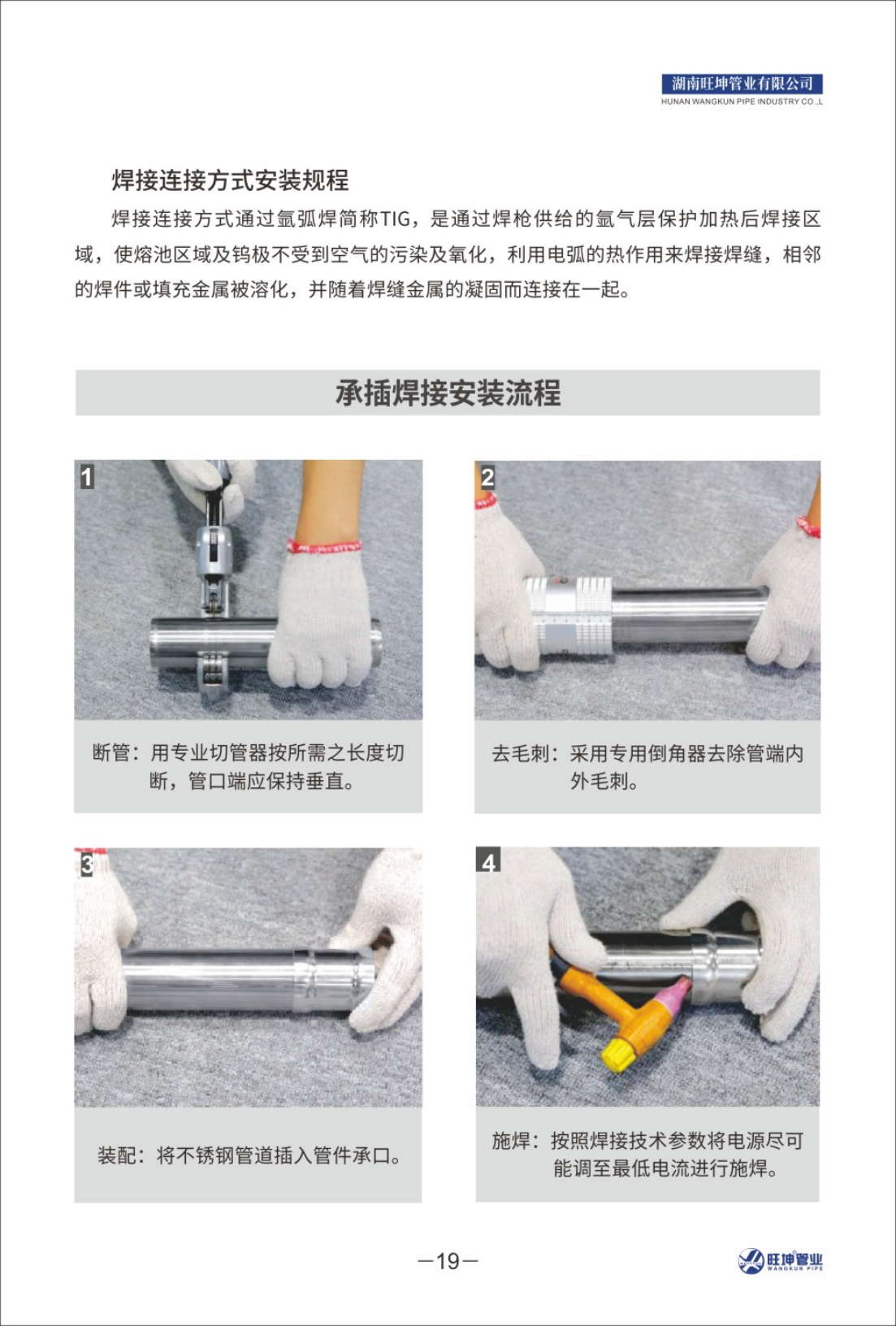 湖南旺坤管业有限公司
HUNAN WANGKUN PIPE INDUSTRY CO.,L

焊接连接方式安装规程

焊接连接方式通过氩弧焊简称TIG，是通过焊枪供给的氩气层保护加热后焊接区域，使熔池区域及钨极不受到空气的污染及氧化，利用电弧的热作用来焊接焊缝，相邻的焊件或填充金属被溶化，并随着焊缝金属的凝固而连接在一起。

承插焊接安装流程

1

断管：用专业切管器按所需之长度切断，管口端应保持垂直。

2

去毛刺：采用专用倒角器去除管端内外毛刺。

3

装配：将不锈钢管道插入管件承口。

4

施焊：按照焊接技术参数将电源尽可能调至最低电流进行施焊。

—19—

旺坤管业
WANGKUN PIPE